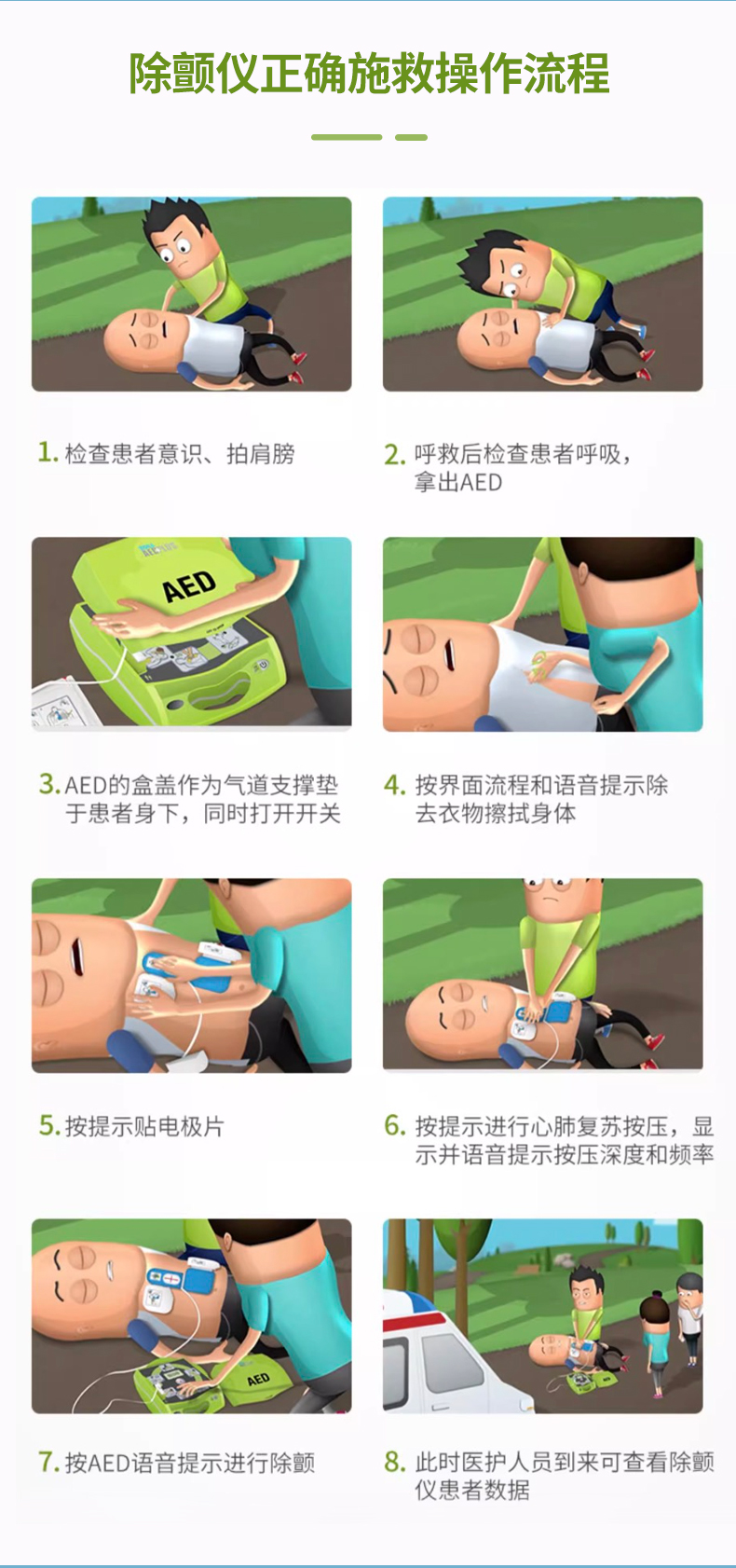 除颤仪正确施救操作流程

1. 检查患者意识、拍肩膀

2. 呼救后检查患者呼吸，拿出AED

AED

3. AED的盒盖作为气道支撑垫于患者身下，同时打开开关

4. 按界面流程和语音提示除去衣物擦拭身体

5. 按提示贴电极片

6. 按提示进行心肺复苏按压，显示并语音提示按压深度和频率

AED

7. 按AED语音提示进行除颤

8. 此时医护人员到来可查看除颤仪患者数据